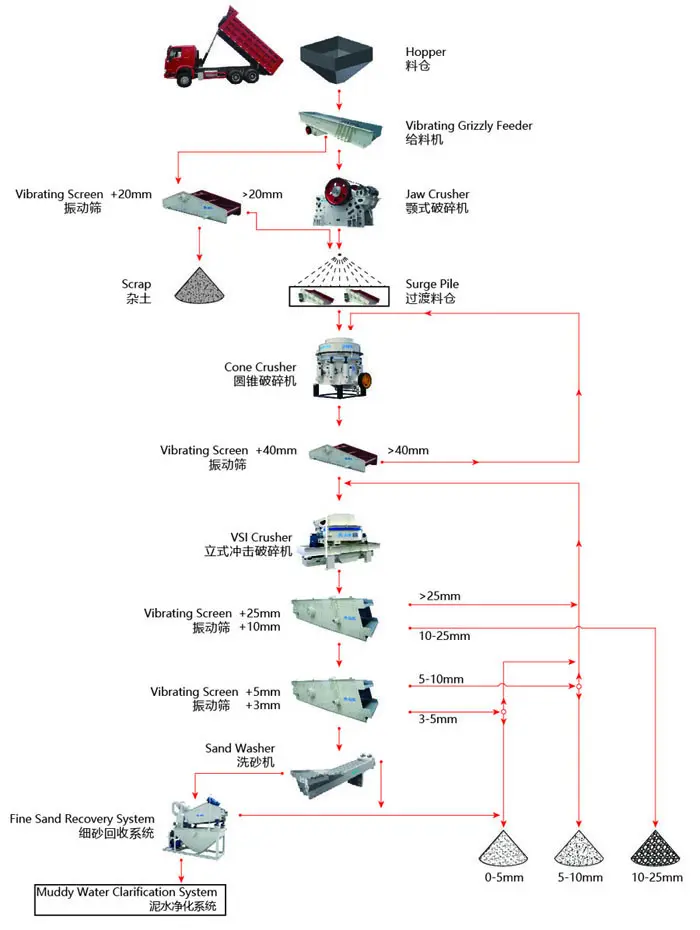 Hopper
料仓

Vibrating Grizzly Feeder
给料机

Vibrating Screen +20mm
振动筛

>20mm

Jaw Crusher
颚式破碎机

Scrap
杂土

Surge Pile
过渡料仓

Cone Crusher
圆锥破碎机

Vibrating Screen +40mm
振动筛

>40mm

VSI Crusher
立式冲击破碎机

Vibrating Screen +25mm
振动筛 +10mm

>25mm

10-25mm

Vibrating Screen +5mm
振动筛 +3mm

5-10mm

3-5mm

Sand Washer
洗砂机

Fine Sand Recovery System
细砂回收系统

Muddy Water Clarification System
泥水净化系统

0-5mm

5-10mm

10-25mm